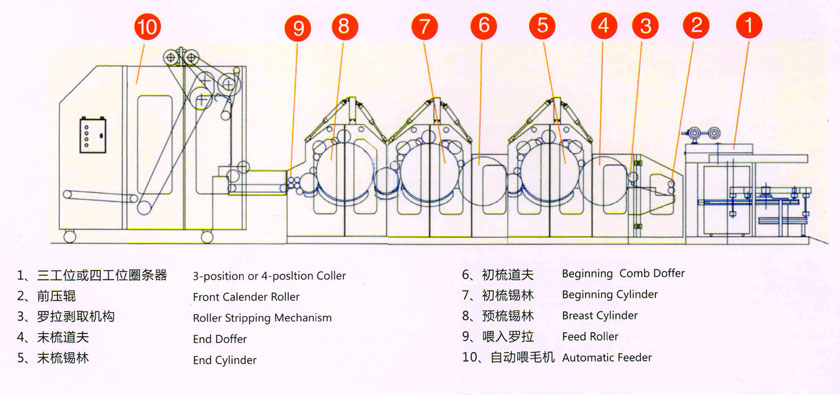 10 9 8 7 6 5 4 3 2 1

1、三工位或四工位圈条器 3-position or 4-posltion Coller
2、前压辊 Front Calender Roller
3、罗拉剥取机构 Roller Stripping Mechanism
4、末梳道夫 End Doffer
5、末梳锡林 End Cylinder

6、初梳道夫 Beginning Comb Doffer
7、初梳锡林 Beginning Cylinder
8、预梳锡林 Breast Cylinder
9、喂入罗拉 Feed Roller
10、自动喂毛机 Automatic Feeder